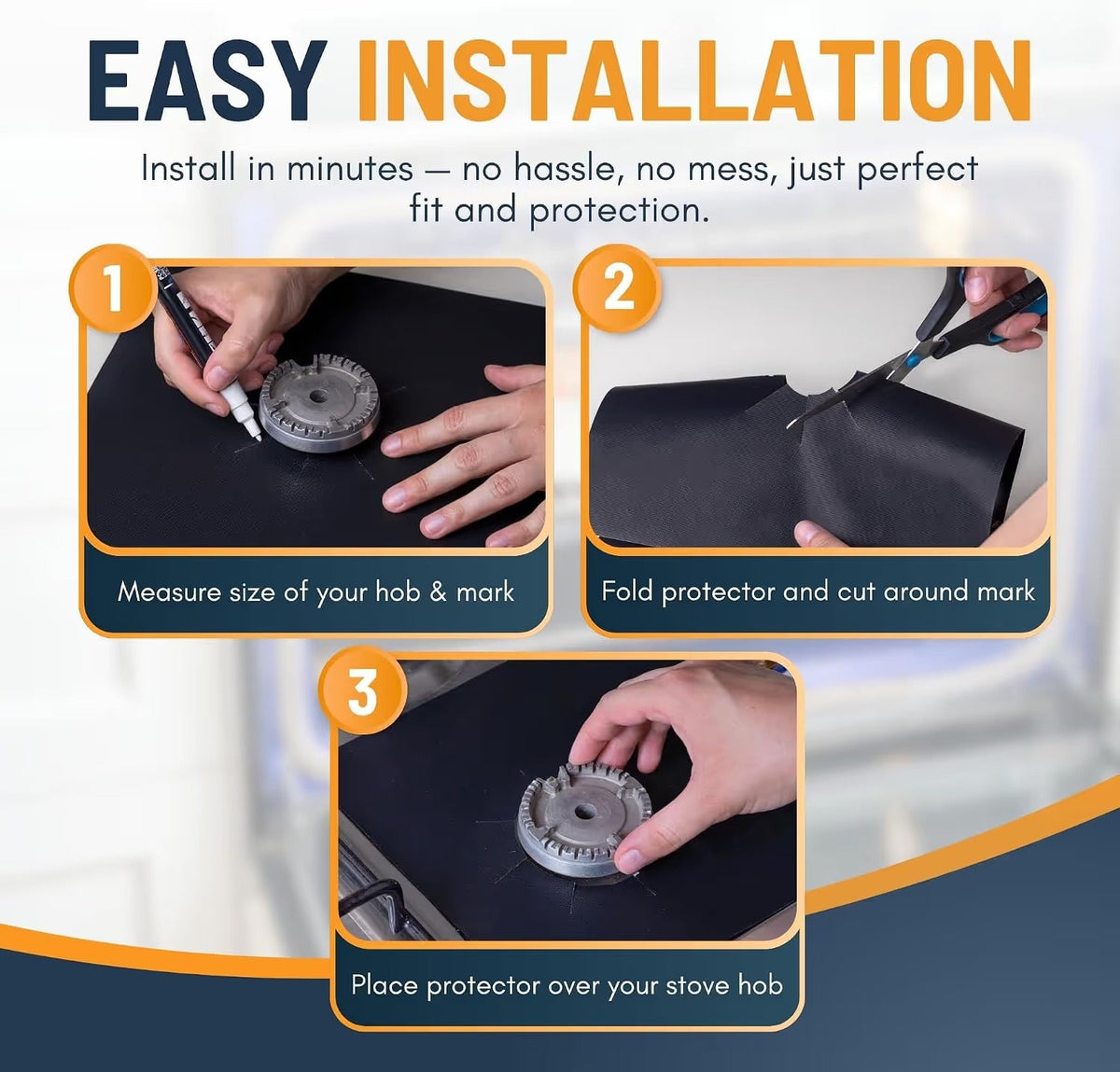 EASY INSTALLATION

Install in minutes — no hassle, no mess, just perfect fit and protection.

1

Measure size of your hob & mark

2

Fold protector and cut around mark

3

Place protector over your stove hob